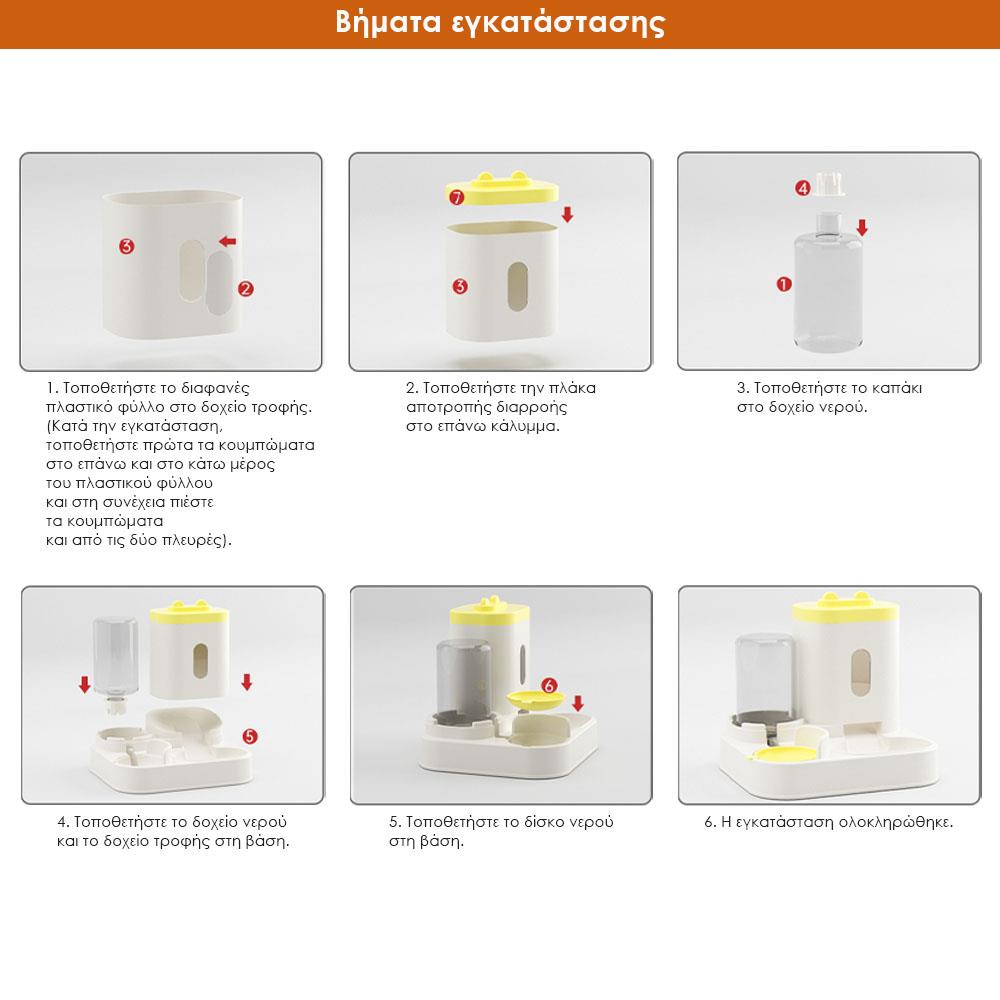 Βήματα εγκατάστασης

3
2

7
3

4
1

1. Τοποθετήστε το διαφανές πλαστικό φύλλο στο δοχείο τροφής. (Κατά την εγκατάσταση, τοποθετήστε πρώτα τα κουμπώματα στο επάνω και στο κάτω μέρος του πλαστικού φύλλου και στη συνέχεια πιέστε τα κουμπώματα και από τις δύο πλευρές).

2. Τοποθετήστε την πλάκα αποτροπής διαρροής στο επάνω κάλυμμα.

3. Τοποθετήστε το καπάκι στο δοχείο νερού.

5

6

4. Τοποθετήστε το δοχείο νερού και το δοχείο τροφής στη βάση.

5. Τοποθετήστε το δίσκο νερού στη βάση.

6. Η εγκατάσταση ολοκληρώθηκε.