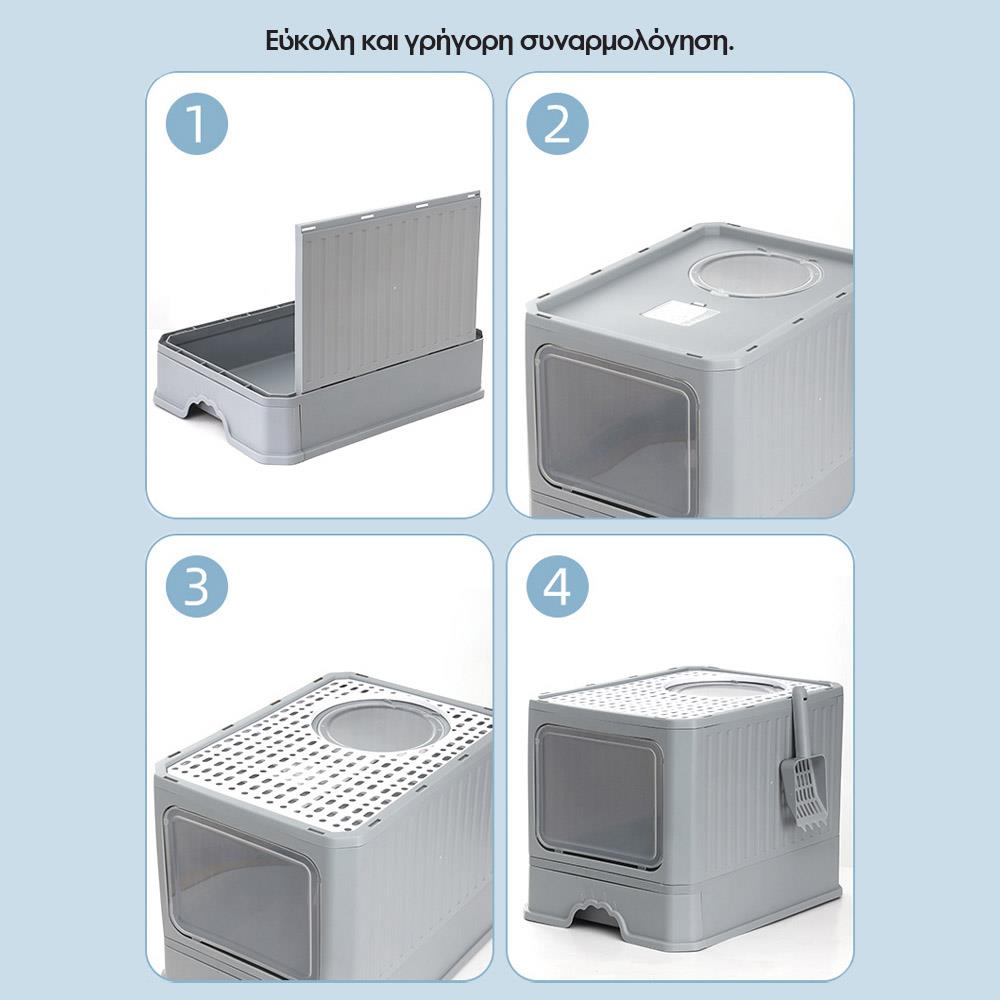 Εύκολη και γρήγορη συναρμολόγηση.

1

2

3

4