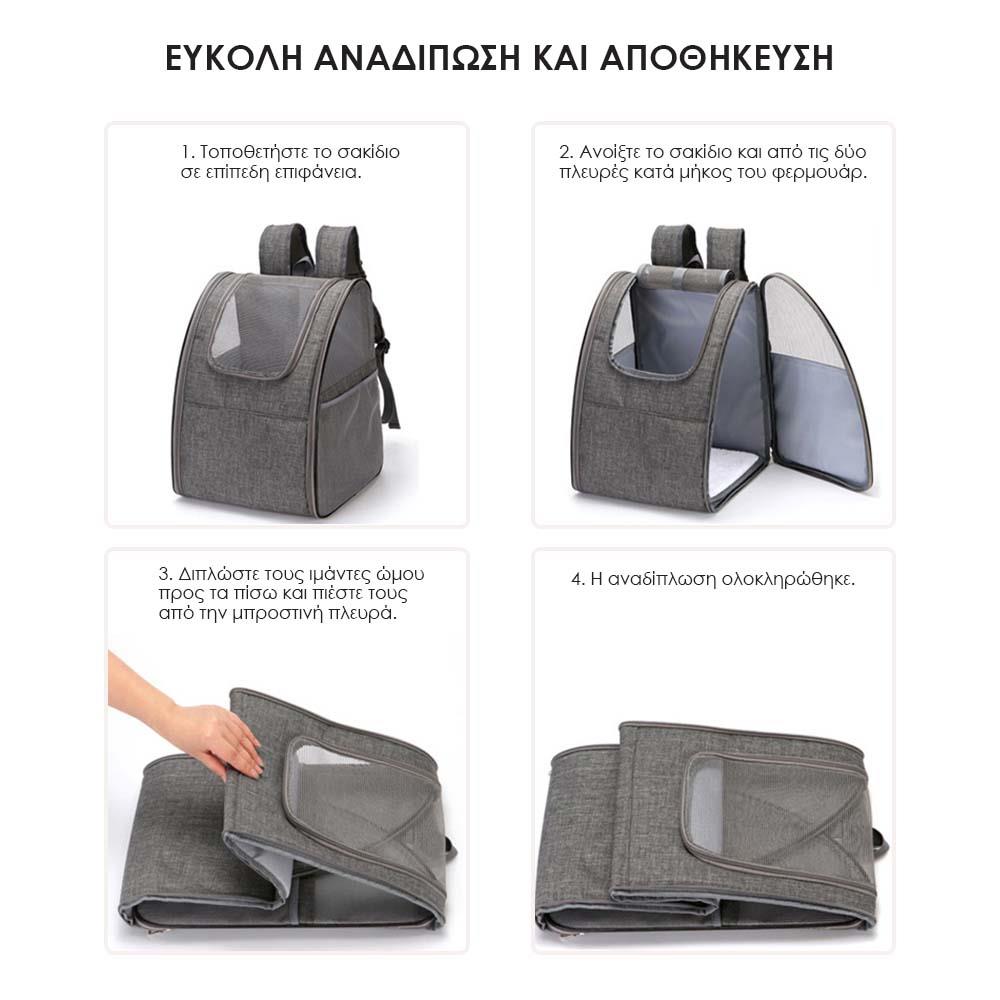 ΕΥΚΟΛΗ ΑΝΑΔΙΠΩΣΗ ΚΑΙ ΑΠΟΘΗΚΕΥΣΗ

1. Τοποθετήστε το σακίδιο σε επίπεδη επιφάνεια.

2. Ανοίξτε το σακίδιο και από τις δύο πλευρές κατά μήκος του φερμουάρ.

3. Διπλώστε τους ιμάντες ώμου προς τα πίσω και πιέστε τους από την μπροστινή πλευρά.

4. Η αναδίπλωση ολοκληρώθηκε.