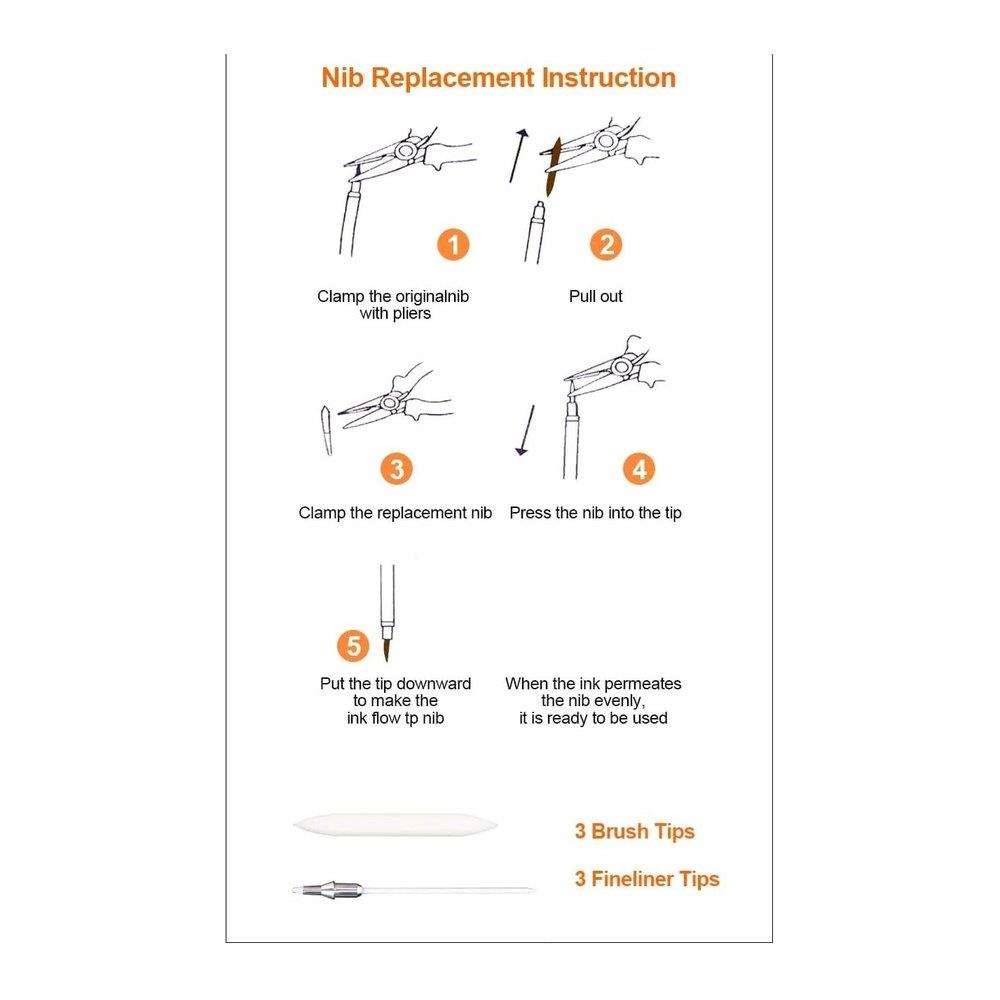 Nib Replacement Instruction

1

Clamp the originalnib with pliers

2

Pull out

3

Clamp the replacement nib

4

Press the nib into the tip

5

Put the tip downward to make the ink flow tp nib

When the ink permeates the nib evenly, it is ready to be used

3 Brush Tips

3 Fineliner Tips